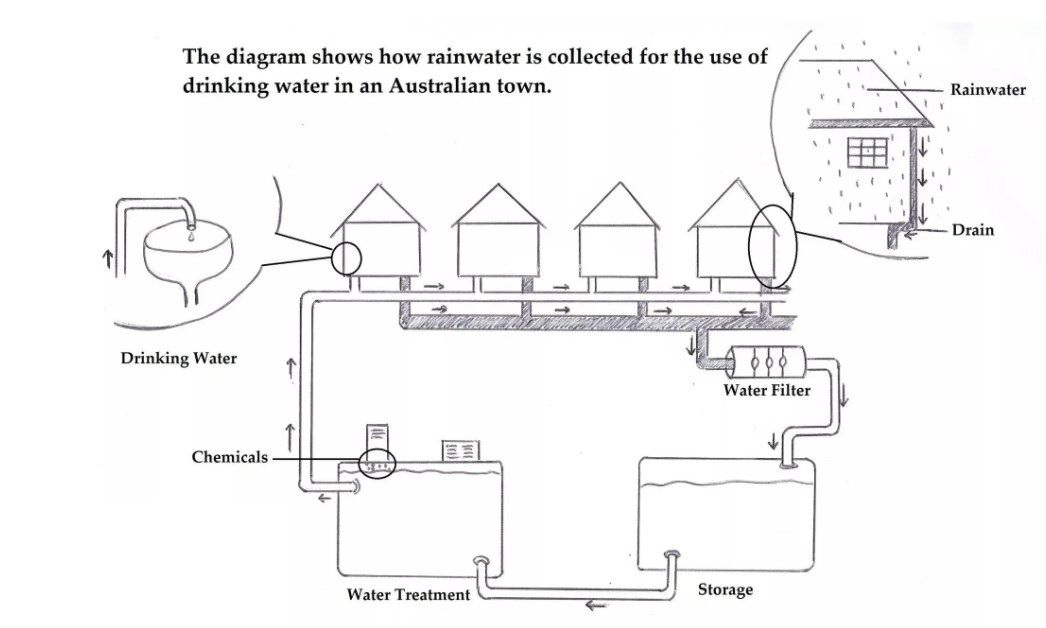 The diagram shows how rainwater is collected for the use of drinking water in an Australian town.

Rainwater

Drain

Drinking Water

Water Filter

Chemicals

Water Treatment

Storage