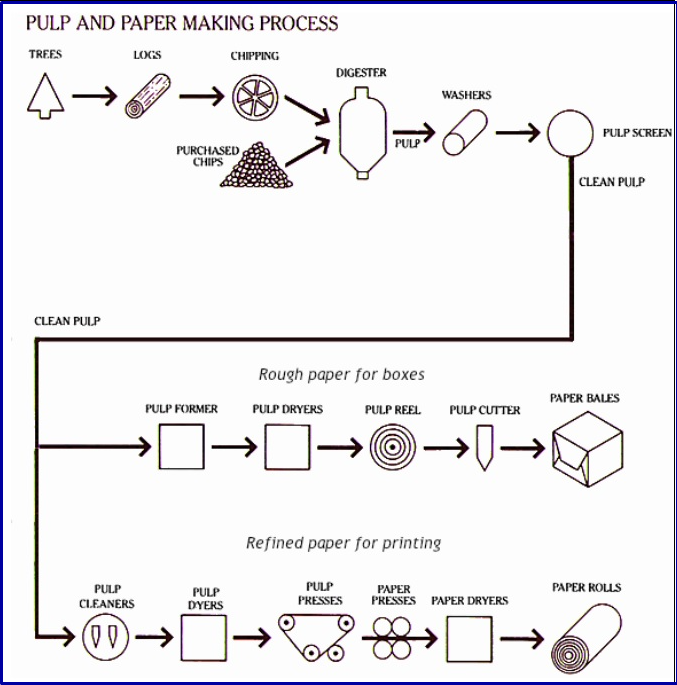 PULP AND PAPER MAKING PROCESS

TREES

LOGS

CHIPPING

PURCHASED CHIPS

DIGESTER

PULP

WASHERS

PULP SCREEN

CLEAN PULP

CLEAN PULP

Rough paper for boxes

PULP FORMER

PULP DRYERS

PULP REEL

PULP CUTTER

PAPER BALES

Refined paper for printing

PULP CLEANERS

PULP DYERS

PULP PRESSES

PAPER PRESSES

PAPER DRYERS

PAPER ROLLS